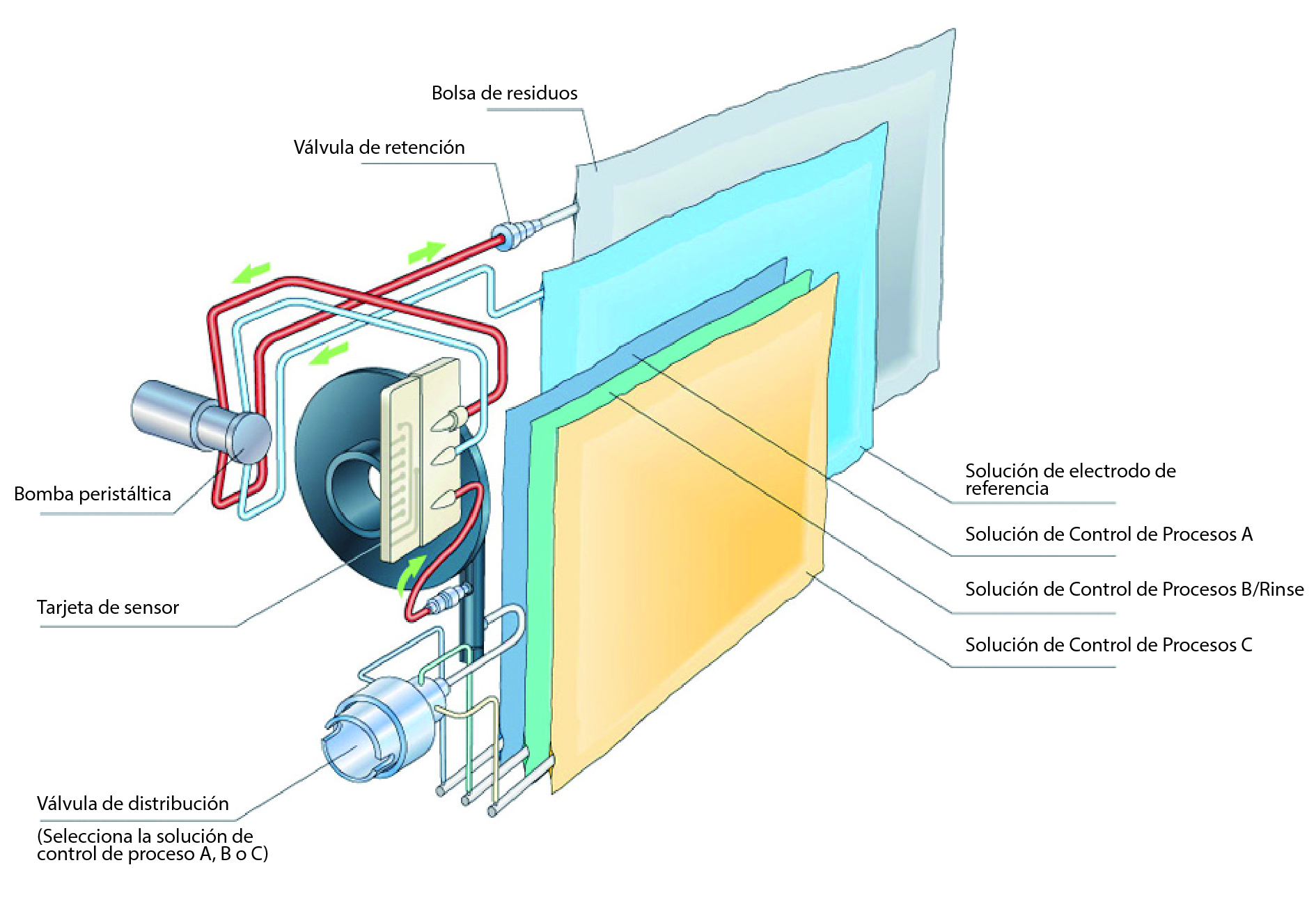 Bolsa de residuos

Válvula de retención

Bomba peristáltica

Tarjeta de sensor

Válvula de distribución

(Selecciona la solución de control de proceso A, B o C)

Solución de electrodo de referencia

Solución de Control de Procesos A

Solución de Control de Procesos B/Rinse

Solución de Control de Procesos C