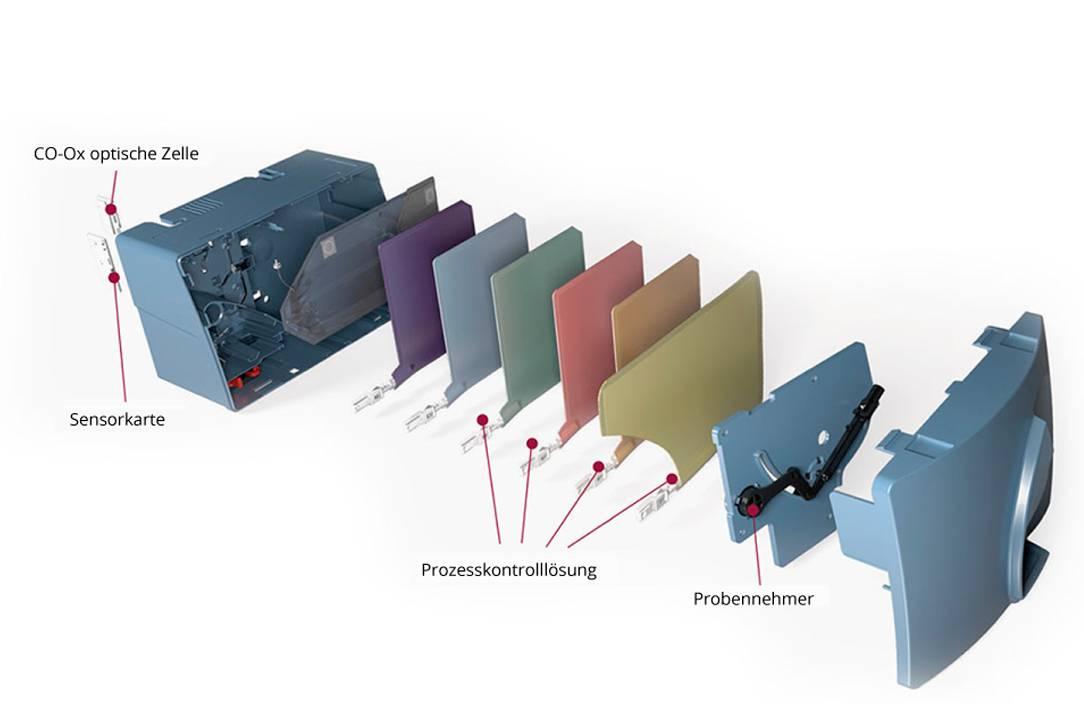 CO-Ox optische Zelle

Sensorkarte

Prozesskontrolllösung

Probennehmer